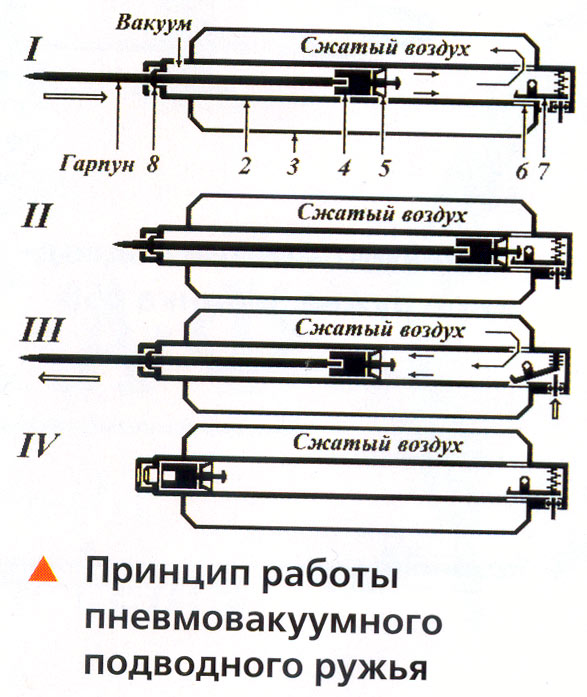 I
Вакуум
Сжатый воздух
Гарпун 8
2
3
4
5
6 7

II
Сжатый воздух

III
Сжатый воздух

IV
Сжатый воздух

Принцип работы пневмовакуумного подводного ружья